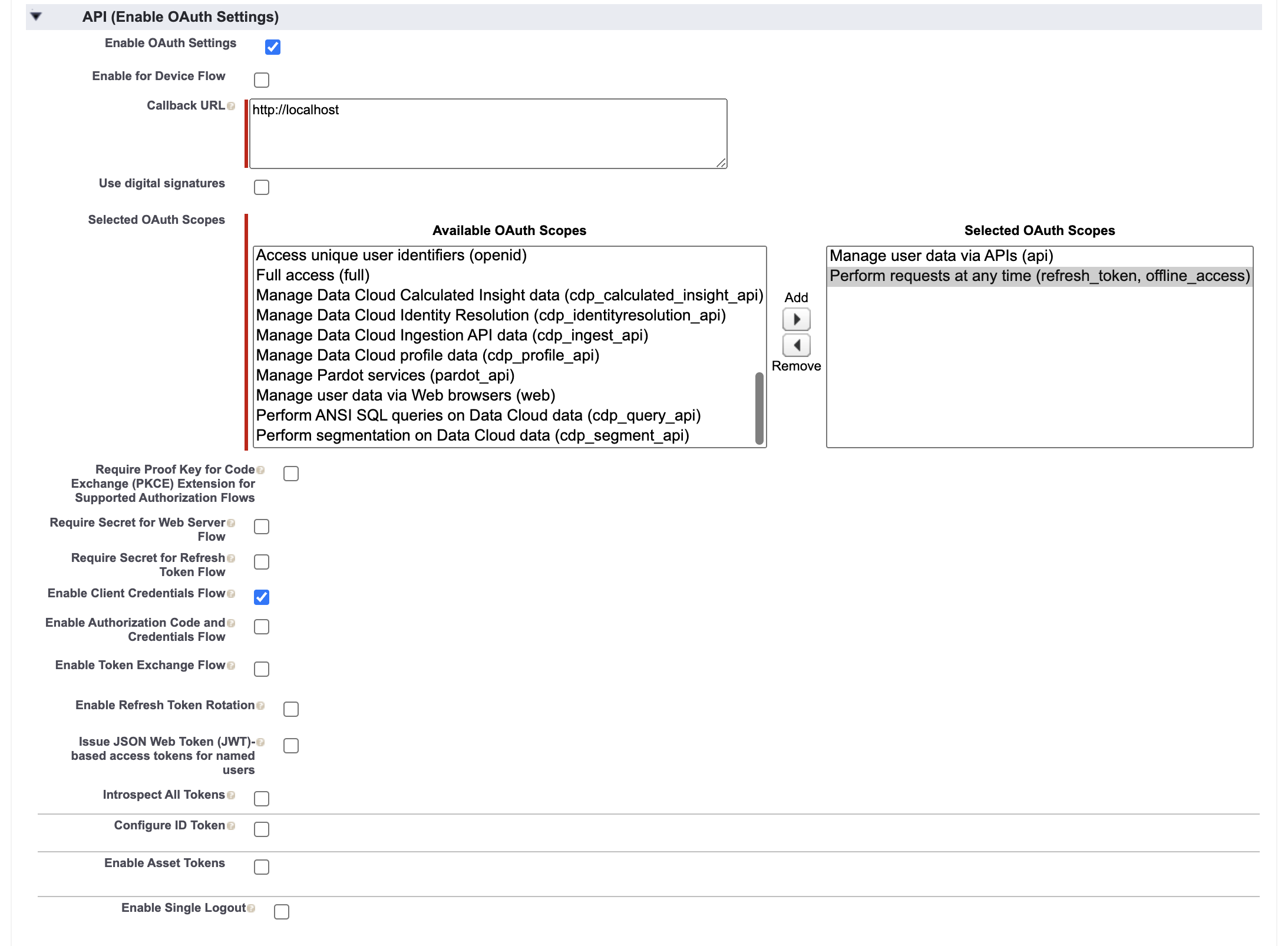 API (Enable OAuth Settings)

Enable OAuth Settings

Enable for Device Flow

Callback URL

http://localhost

Use digital signatures

Selected OAuth Scopes

Available OAuth Scopes

Access unique user identifiers (openid)
Full access (full)
Manage Data Cloud Calculated Insight data (cdp_calculated_insight_api)
Manage Data Cloud Identity Resolution (cdp_identityresolution_api)
Manage Data Cloud Ingestion API data (cdp_ingest_api)
Manage Data Cloud profile data (cdp_profile_api)
Manage Pardot services (pardot_api)
Manage user data via Web browsers (web)
Perform ANSI SQL queries on Data Cloud data (cdp_query_api)
Perform segmentation on Data Cloud data (cdp_segment_api)

Add

Remove

Selected OAuth Scopes

Manage user data via APIs (api)
Perform requests at any time (refresh_token, offline_access)

Require Proof Key for Code Exchange (PKCE) Extension for Supported Authorization Flows

Require Secret for Web Server Flow

Require Secret for Refresh Token Flow

Enable Client Credentials Flow

Enable Authorization Code and Credentials Flow

Enable Token Exchange Flow

Enable Refresh Token Rotation

Issue JSON Web Token (JWT)-based access tokens for named users

Introspect All Tokens

Configure ID Token

Enable Asset Tokens

Enable Single Logout